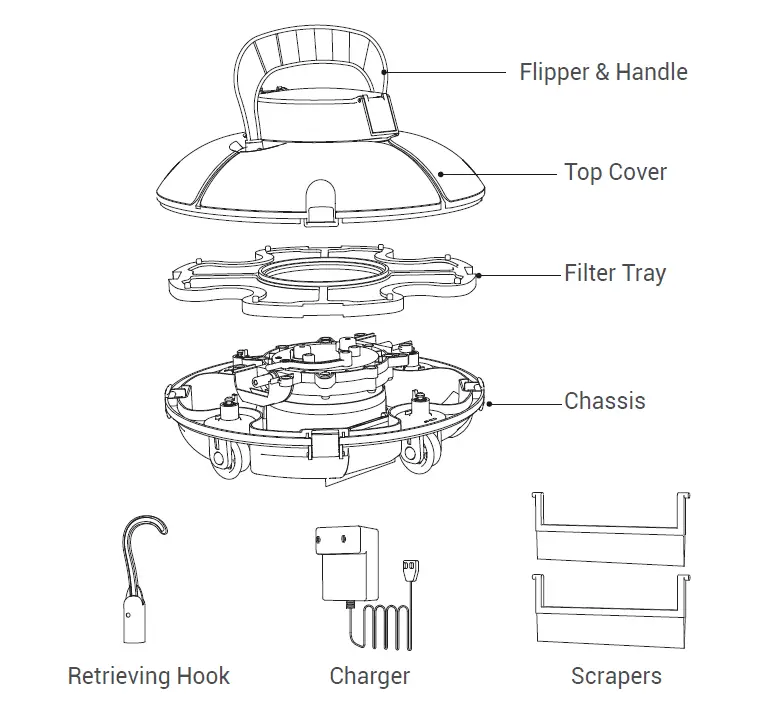 Flipper & Handle

Top Cover

Filter Tray

Chassis

Retrieving Hook

Charger

Scrapers