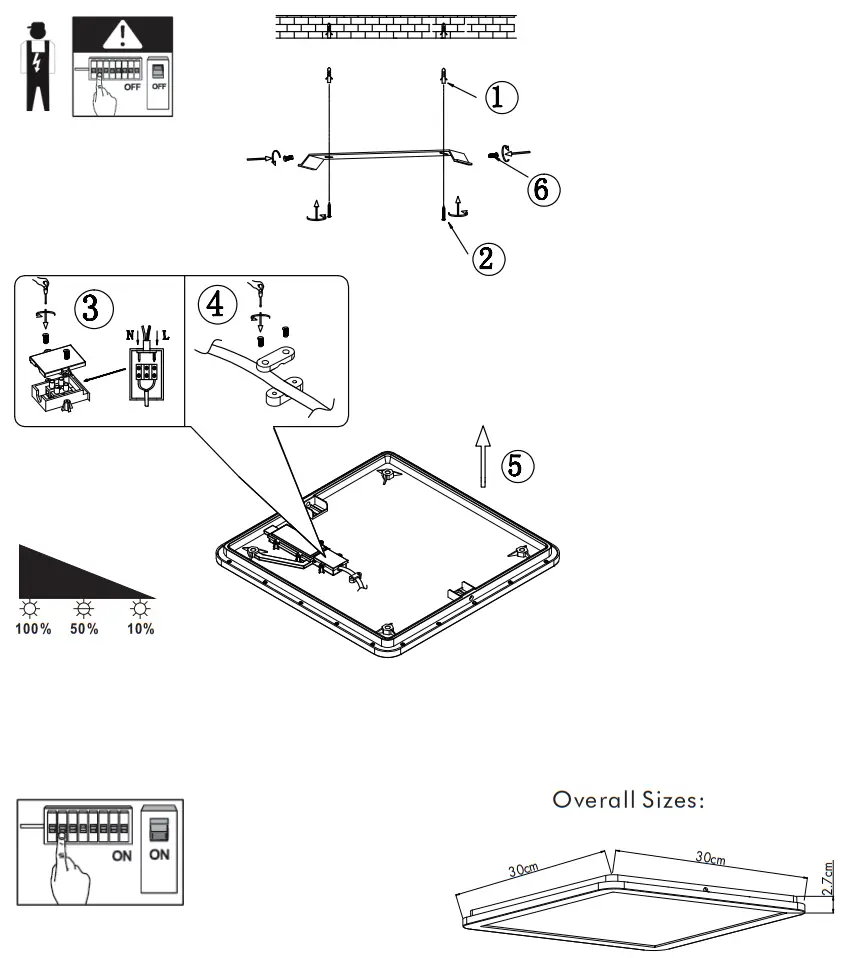 OFF OFF

1

6

2

3

N L

4

5

100% 50% 10%

ON ON

Overall Sizes:

30cm 30cm 2.7cm