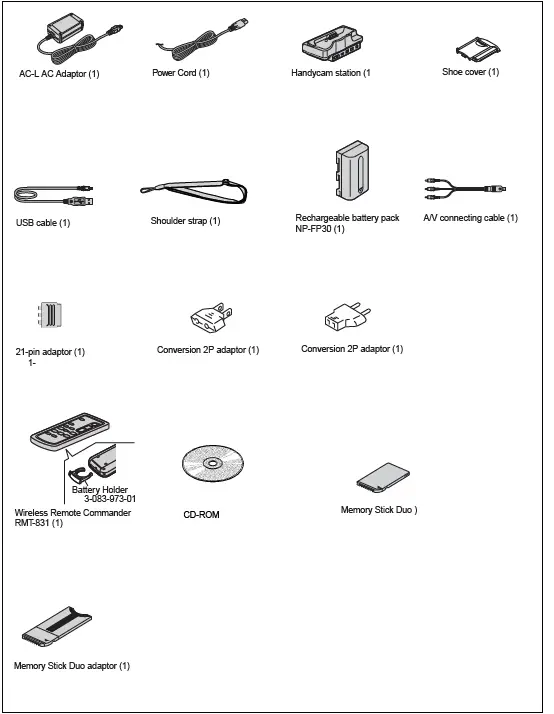 AC-L AC Adaptor (1)

Power Cord (1)

Handycam station (1

Shoe cover (1)

USB cable (1)

Shoulder strap (1)

Rechargeable battery pack NP-FP30 (1)

A/V connecting cable (1)

21-pin adaptor (1)
1-

Conversion 2P adaptor (1)

Conversion 2P adaptor (1)

Battery Holder
3-083-973-01

Wireless Remote Commander RMT-831 (1)

CD-ROM

Memory Stick Duo )

Memory Stick Duo adaptor (1)