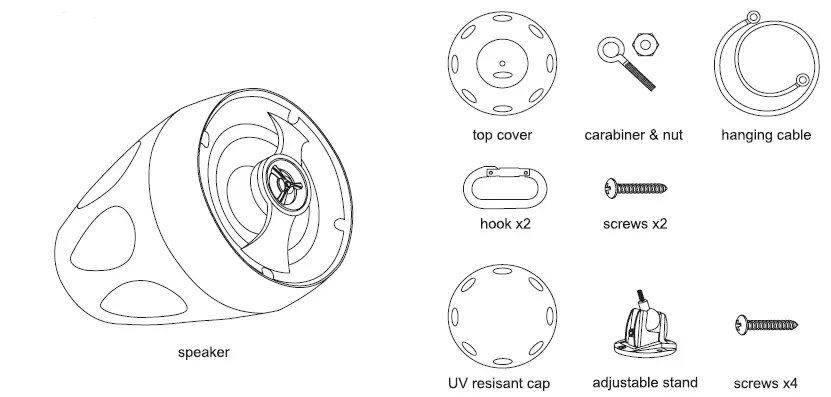 speaker

top cover

carabiner & nut

hanging cable

hook x2

screws x2

UV resisant cap

adjustable stand

screws x4