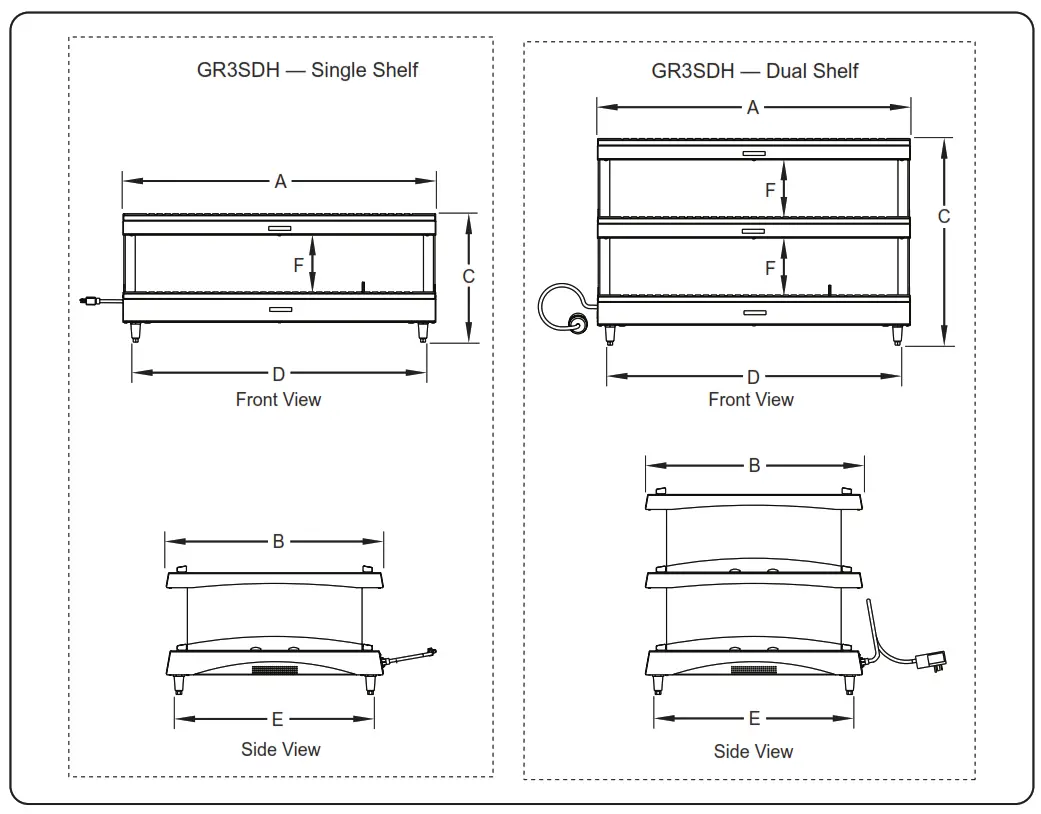 GR3SDH — Single Shelf

A

F

C

D

Front View

B

E

Side View

GR3SDH — Dual Shelf

A

F

F

C

D

Front View

B

E

Side View