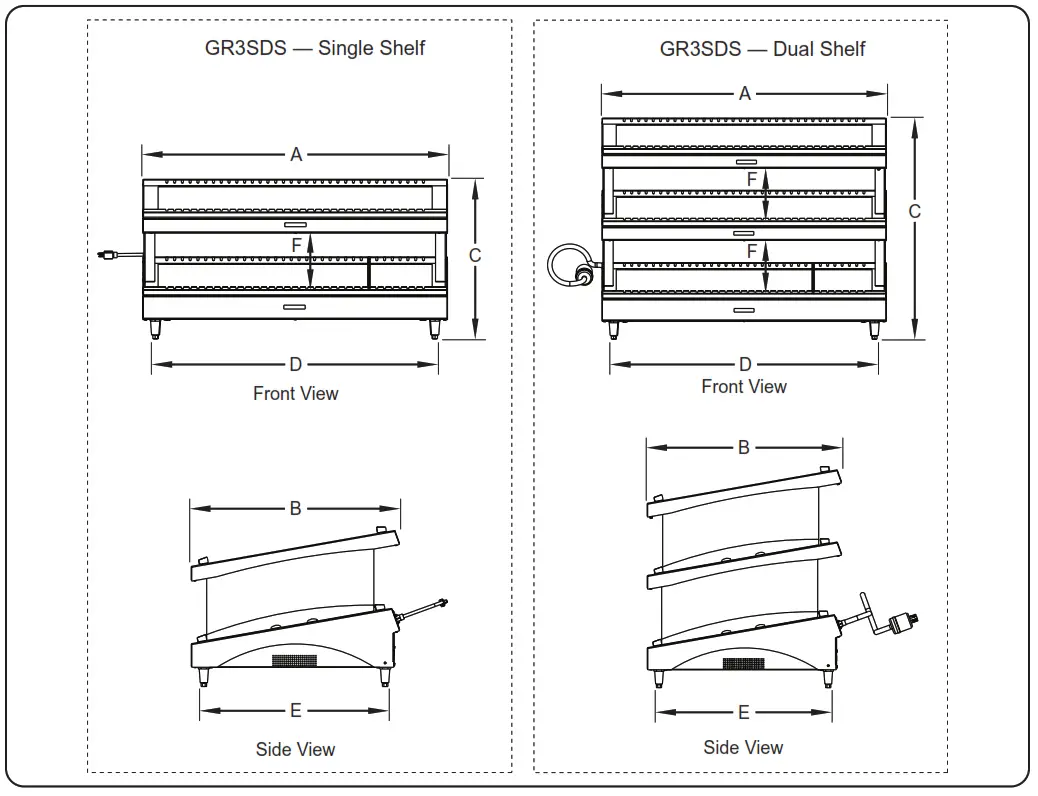 GR3SDS — Single Shelf

A

F

C

D

Front View

B

E

Side View

GR3SDS — Dual Shelf

A

F

F

C

D

Front View

B

E

Side View