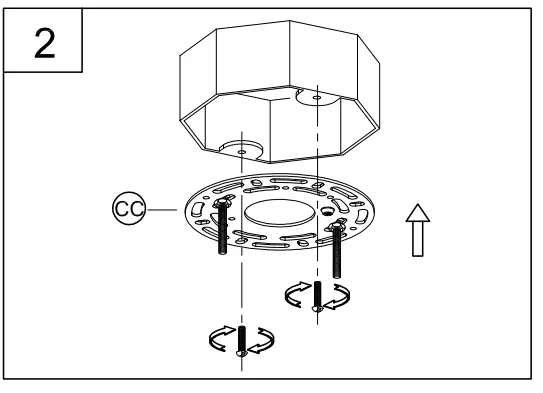 2

CC