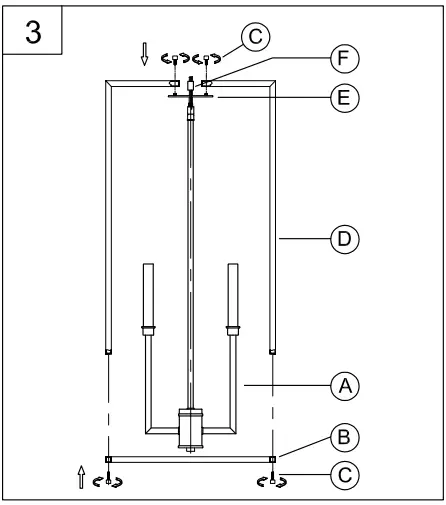 3

C

F

E

D

A

B

C