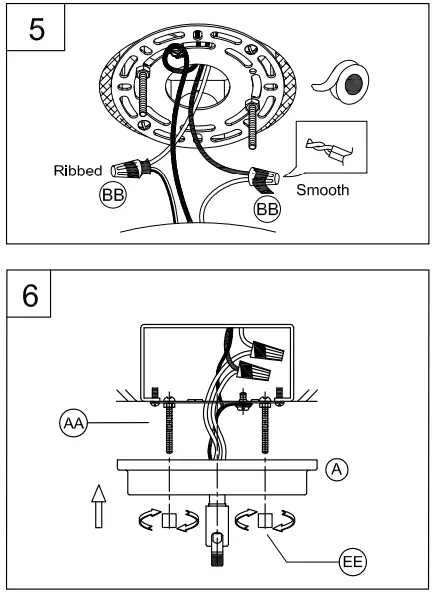 5

Ribbed
BB
Smooth
BB

6

AA
A
EE