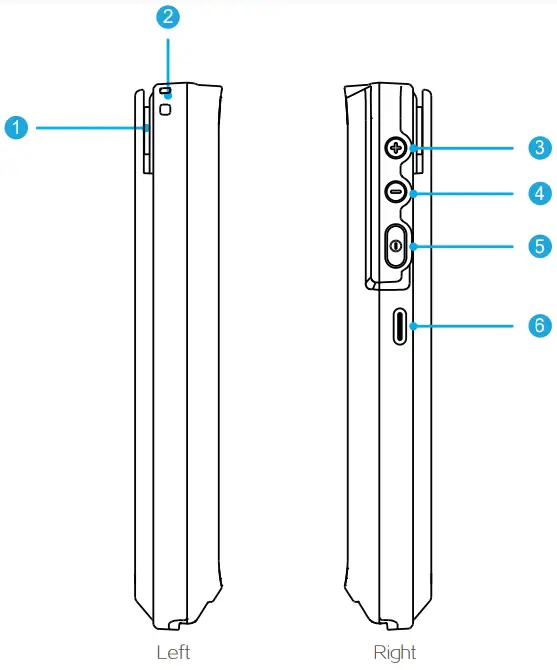 2
1
3
4
5
6
Left
Right