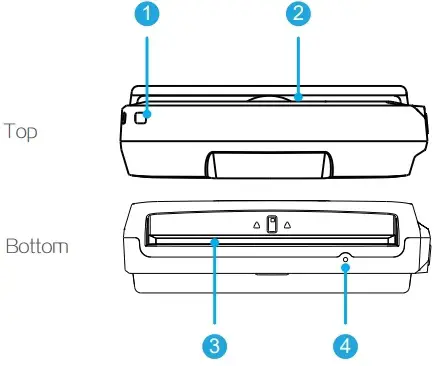 1
2
Top
Bottom
3
4