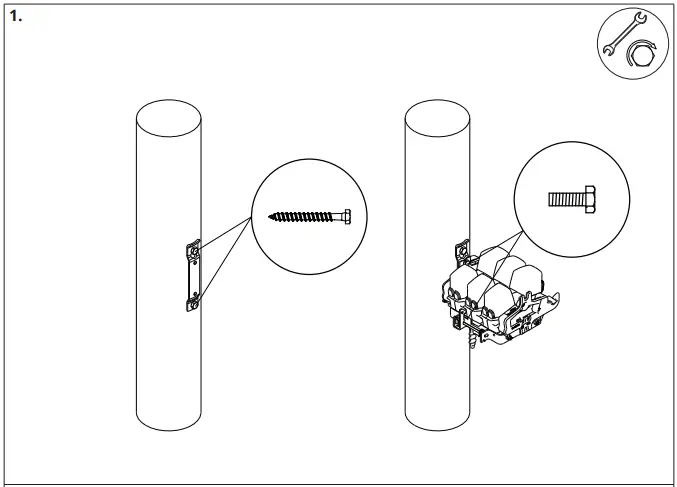 1.