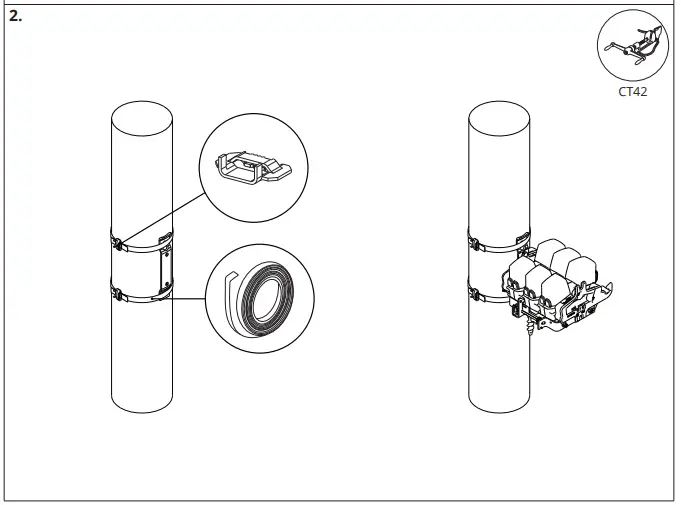 2.

CT42