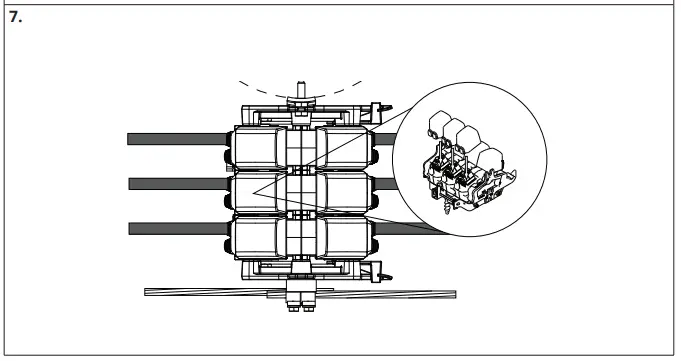 7.