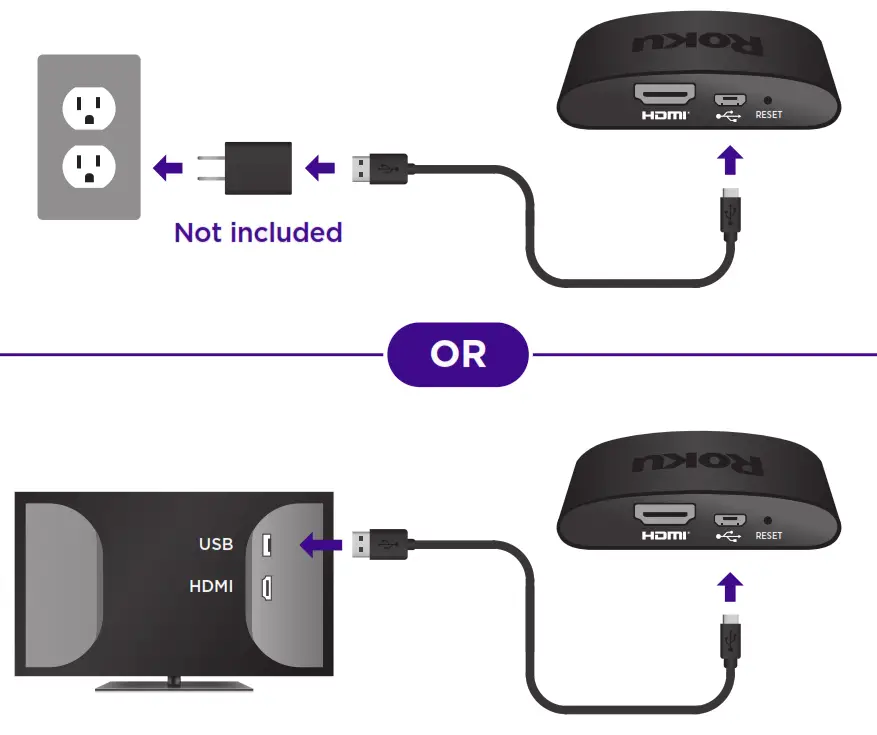 ROKU
HDMI
RESET
Not included
OR
ROKU
HDMI
RESET
USB
HDMI