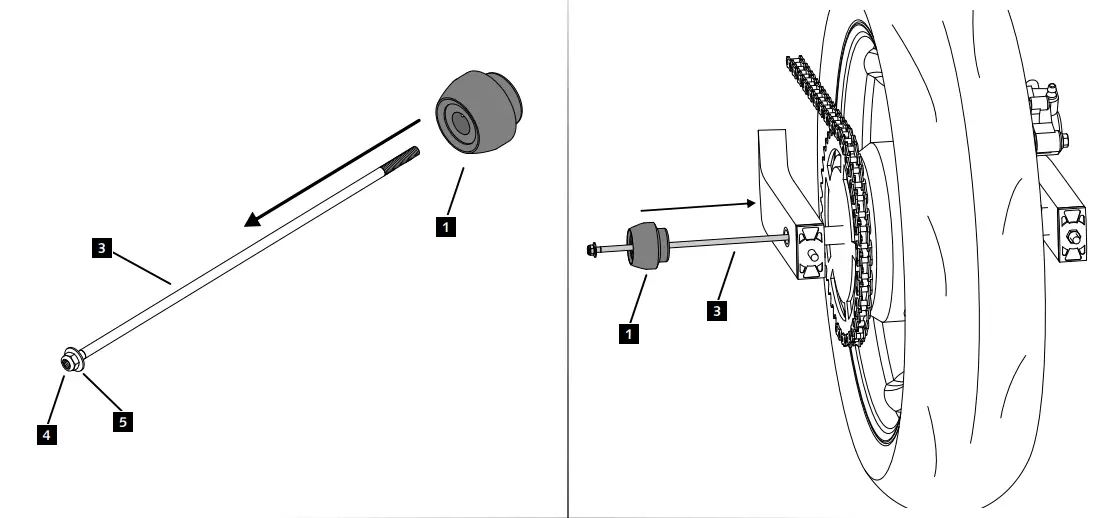 1
3
4
5
1
3