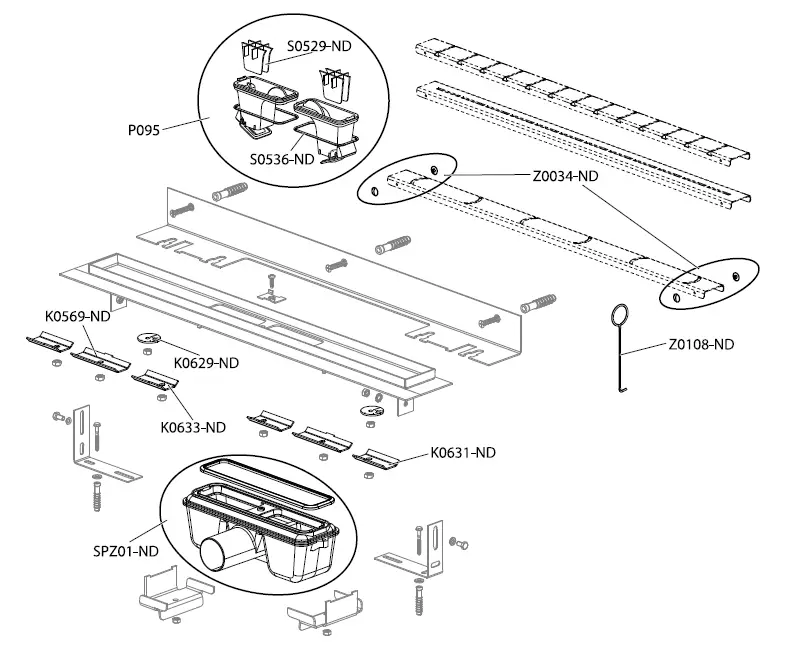 S0529-ND
P095
S0536-ND
Z0034-ND
K0569-ND
K0629-ND
Z0108-ND
K0633-ND
K0631-ND
SPZ01-ND