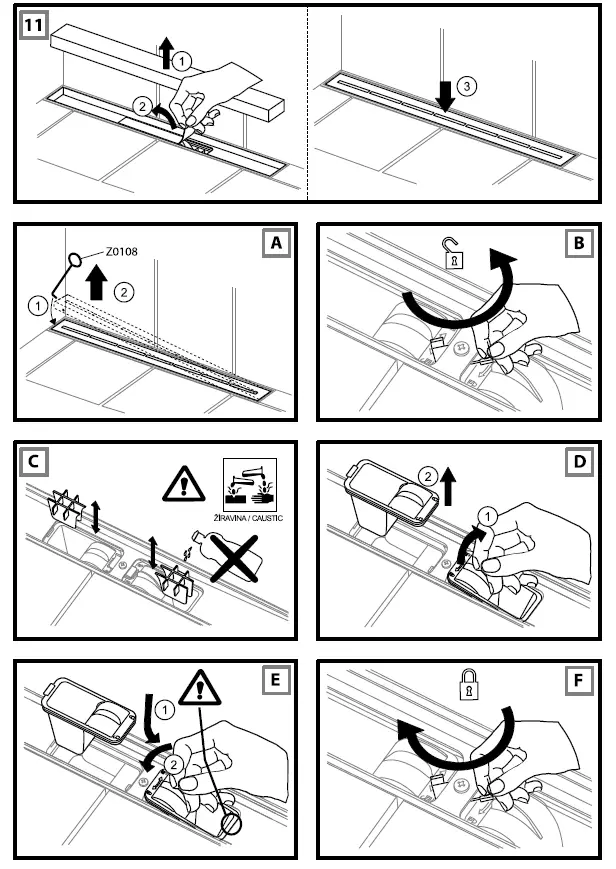 11
1
2
3

A
Z0108
1
2

B

C
ŽÍRAVINA / CAUSTIC

D
2
1

E
1
2

F