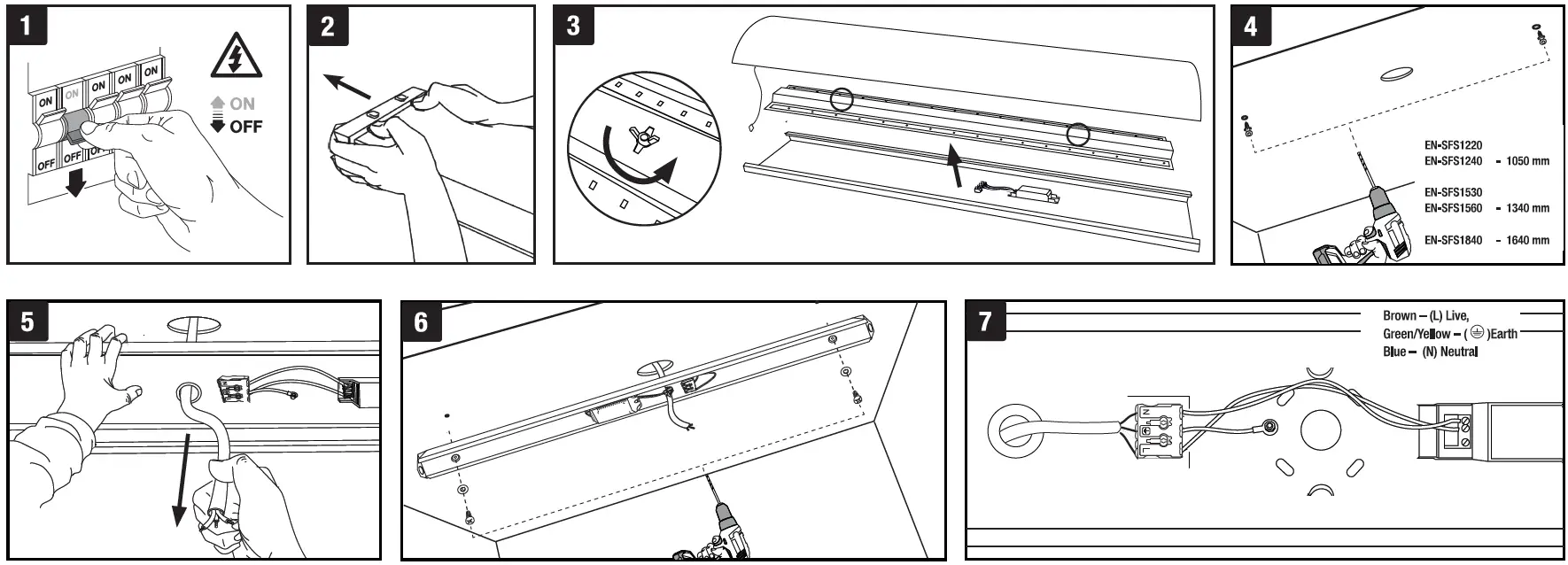 1

ON ON ON ON ON

OFF OFF OFF

ON
OFF

2

3

4

EN-SFS1220
EN-SFS1240 - 1050 mm

EN-SFS1530
EN-SFS1560 - 1340 mm

EN-SFS1840 - 1640 mm

5

6

7

Brown – (L) Live,
Green/Yellow – (⏚)Earth
Blue – (N) Neutral

N
L