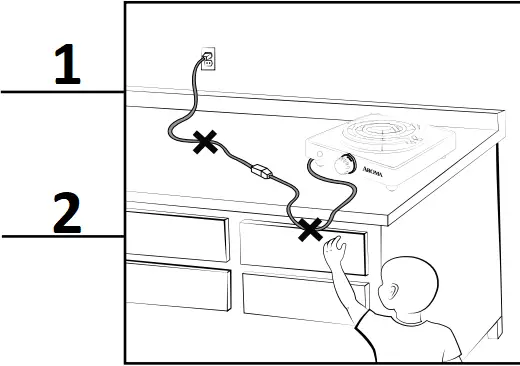 1

2

AROMA