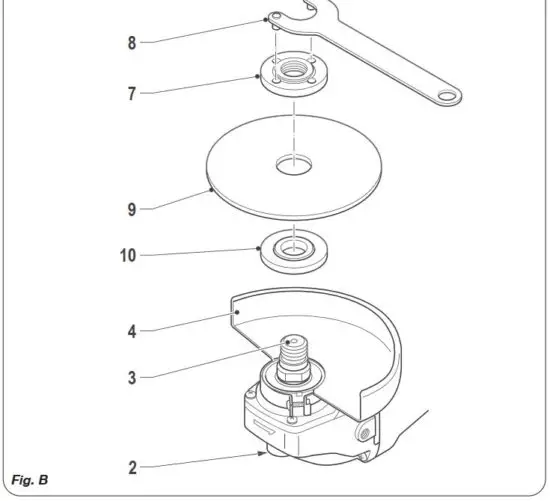 8
7
9
10
4
3
2
Fig. B