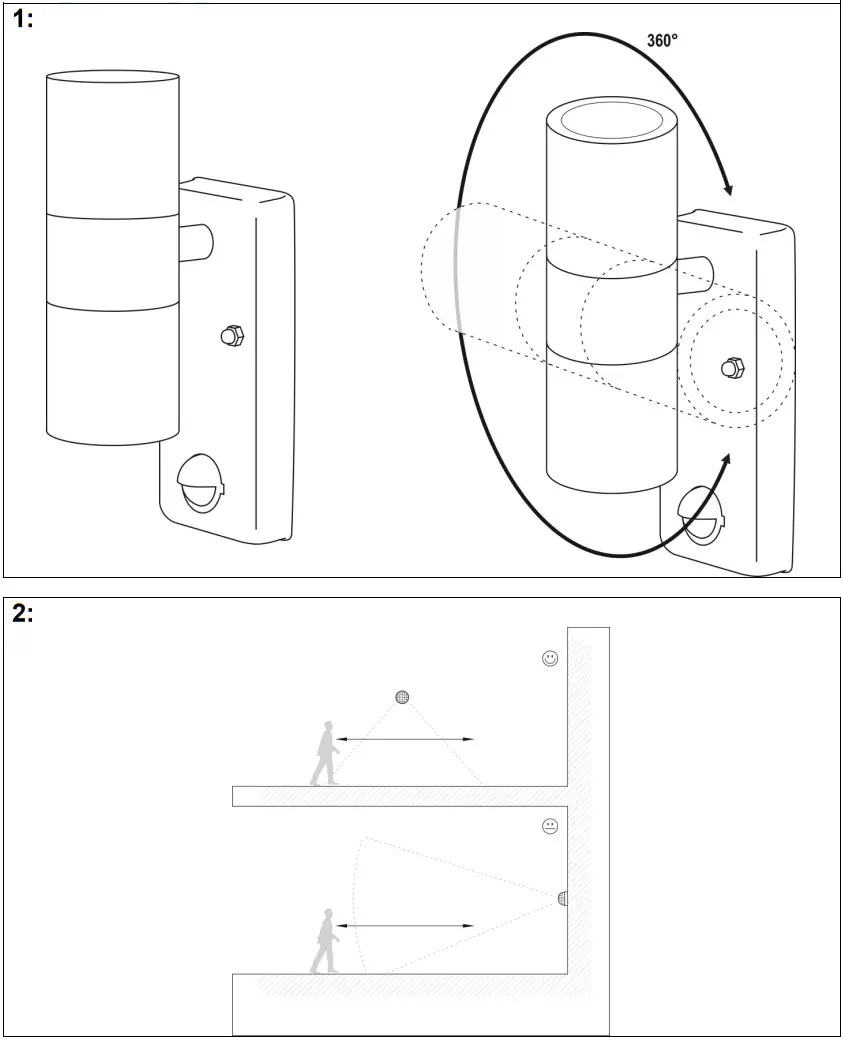 1:

360°

2: