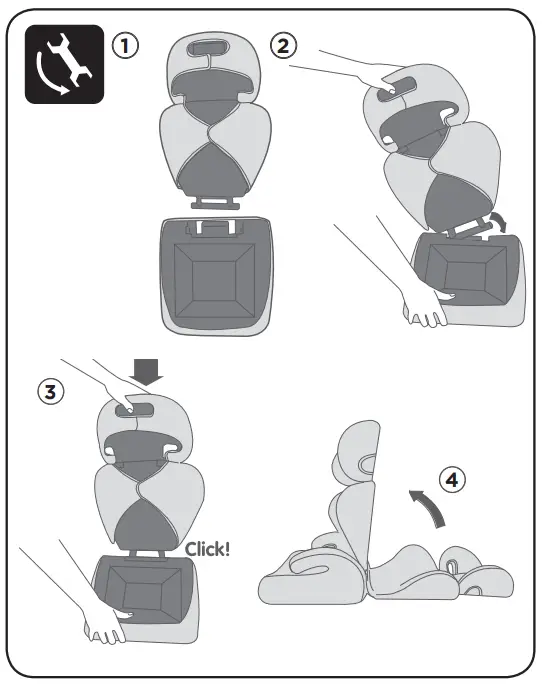 1

2

3

Click!

4