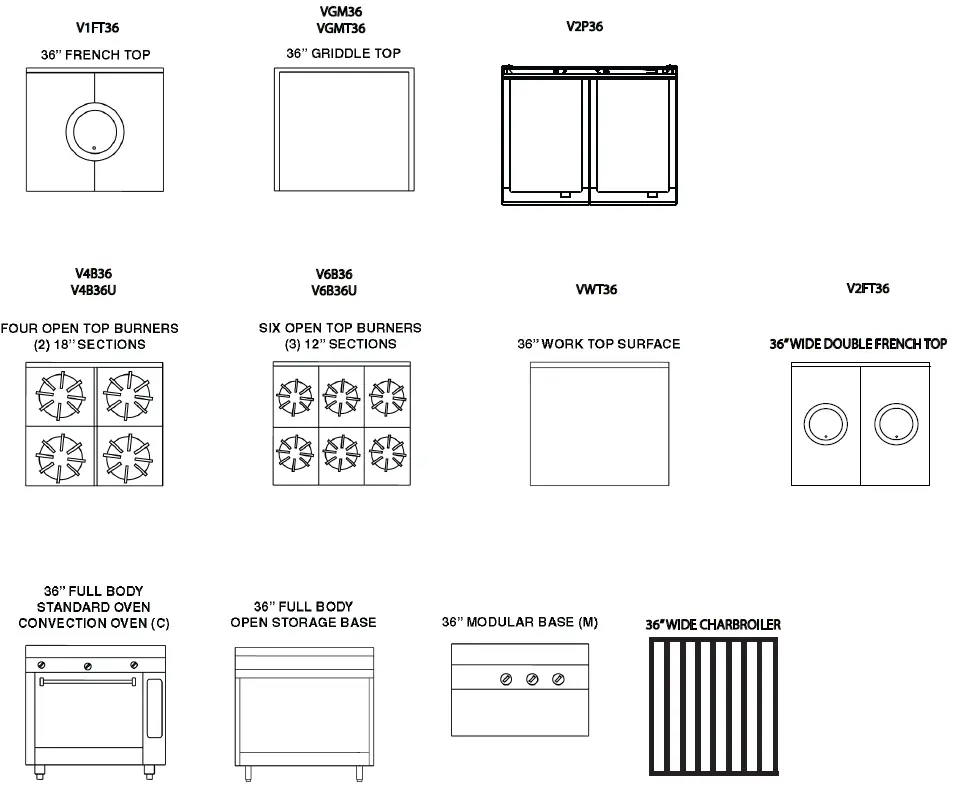 V1FT36

36" FRENCH TOP

VGM36
VGMT36

36" GRIDDLE TOP

V2P36

V4B36
V4B36U

FOUR OPEN TOP BURNERS
(2) 18" SECTIONS

V6B36
V6B36U

SIX OPEN TOP BURNERS
(3) 12" SECTIONS

VWT36

36" WORK TOP SURFACE

V2FT36

36" WIDE DOUBLE FRENCH TOP

36" FULL BODY
STANDARD OVEN
CONVECTION OVEN (C)

36" FULL BODY
OPEN STORAGE BASE

36" MODULAR BASE (M)

36" WIDE CHARBROILER