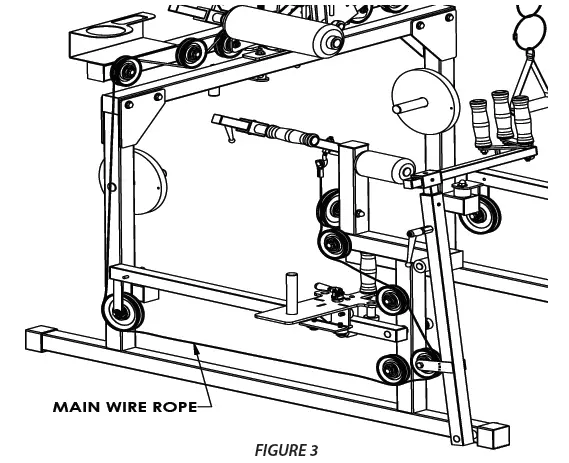 MAIN WIRE ROPE

FIGURE 3