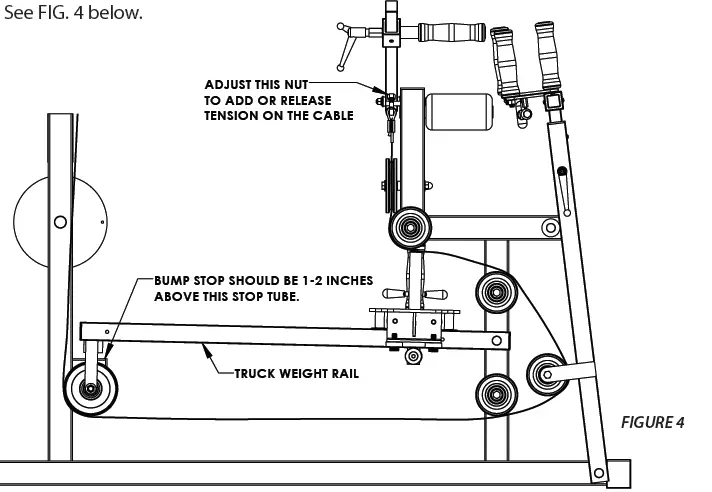 See FIG. 4 below.

ADJUST THIS NUT TO ADD OR RELEASE TENSION ON THE CABLE

BUMP STOP SHOULD BE 1-2 INCHES ABOVE THIS STOP TUBE.

TRUCK WEIGHT RAIL

FIGURE 4