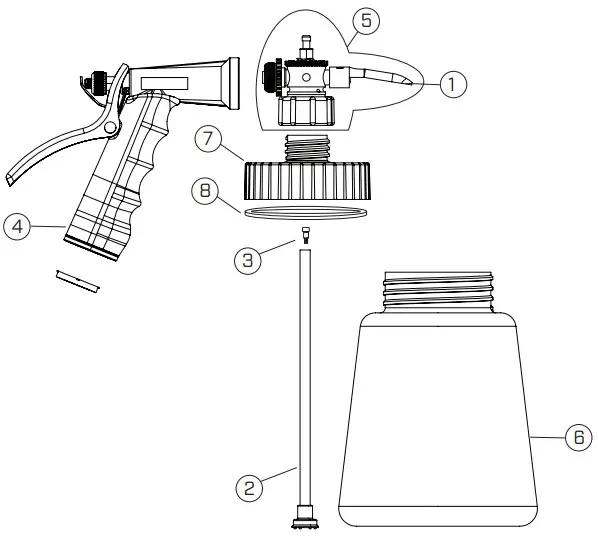 5
1
7
8
4
3
6
2