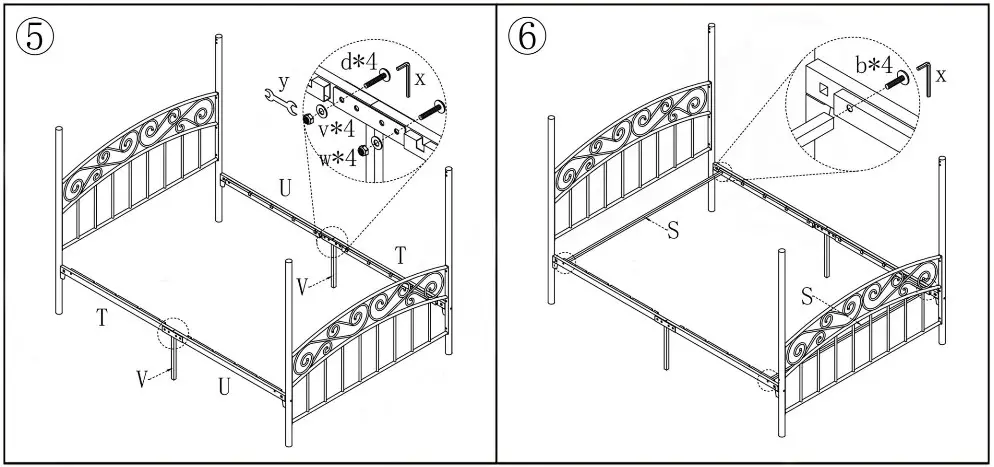 ⑤

d*4
x
y
v*4
w*4
U
T
V
T
V
U

⑥

b*4
x
S
S