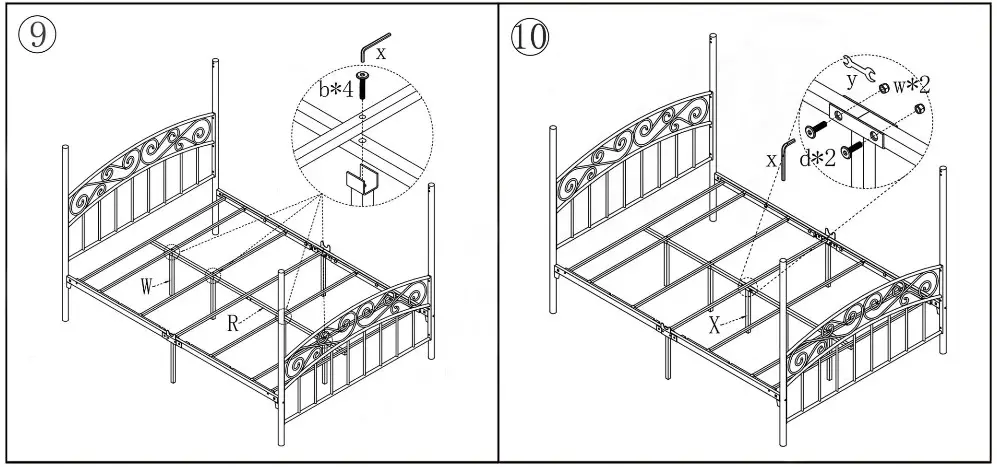 ⑨

x

b*4

W

R

⑩

y

w*2

x

d*2

X