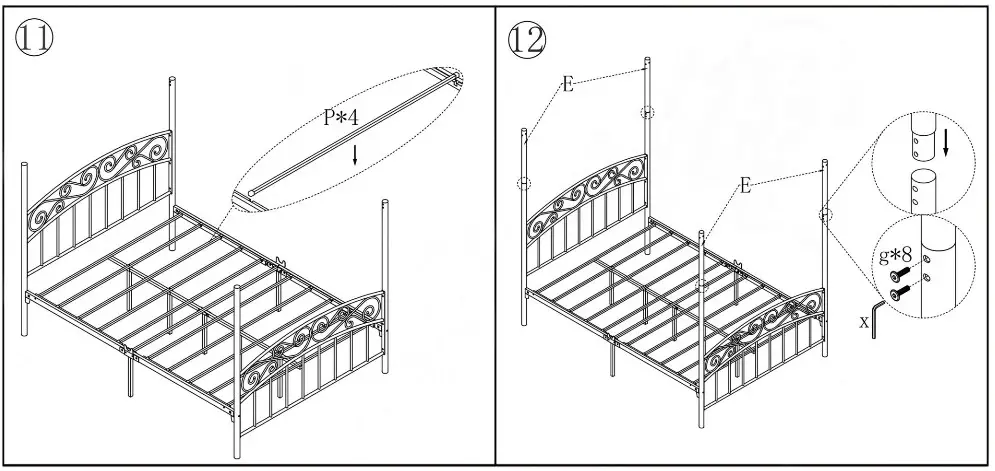 ⑪

P*4

⑫

E

E

g*8

x