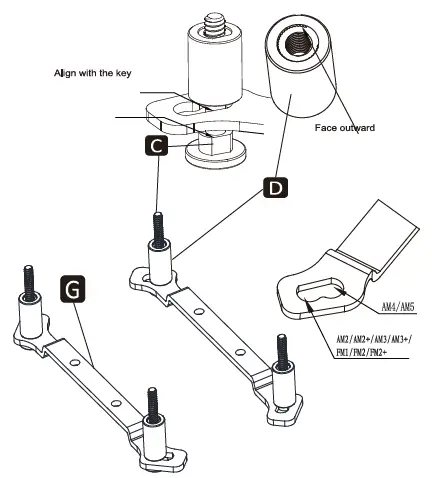 Align with the key

Face outward

C

D

G

AM4/AM5

AM2/AM2+/AM3/AM3+/
FM1/FM2/FM2+