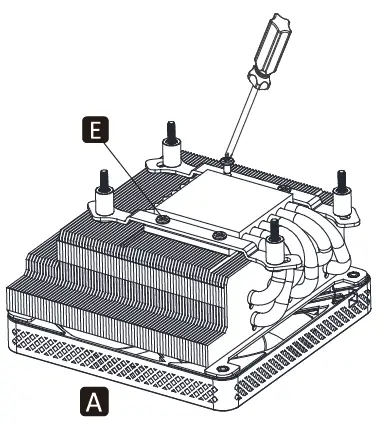 E

A