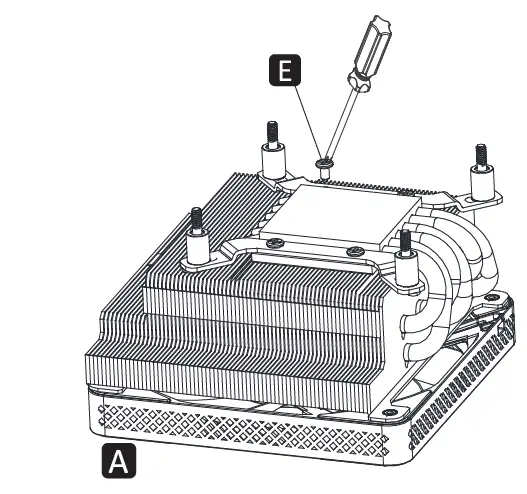 E

A