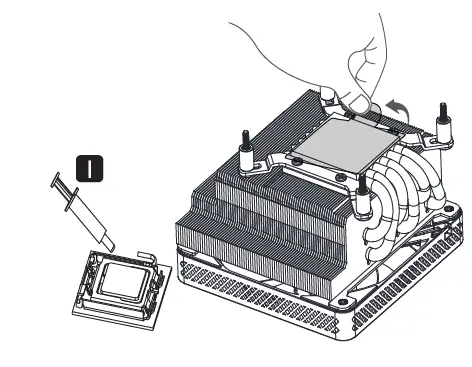 I