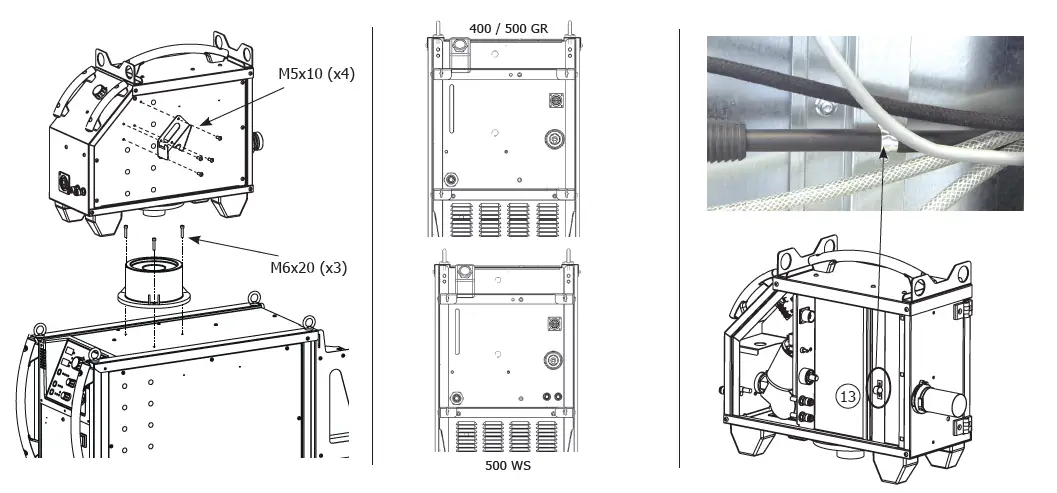 M5x10 (x4)

M6x20 (x3)

400 / 500 GR

500 WS

13