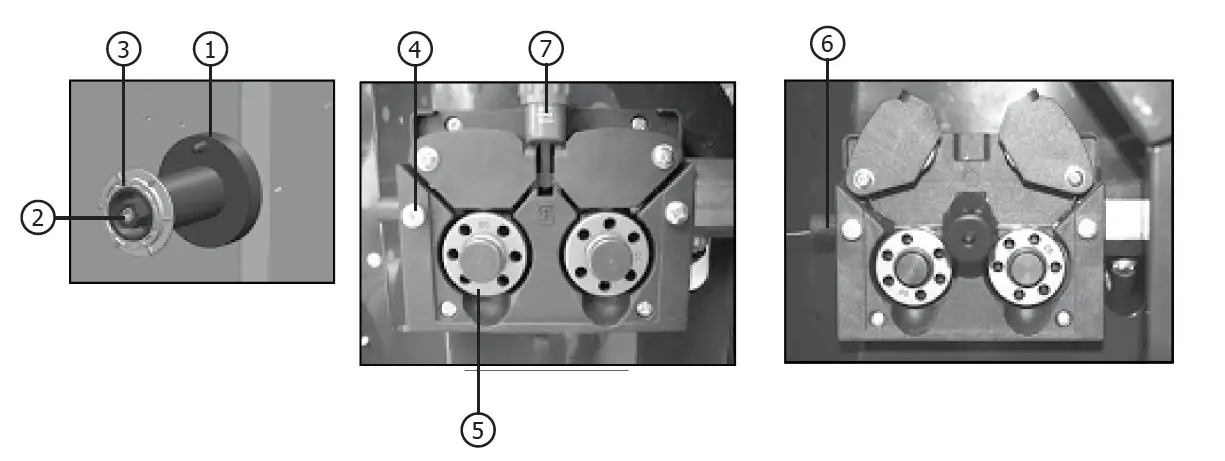 3
1
2
4
7
5
6