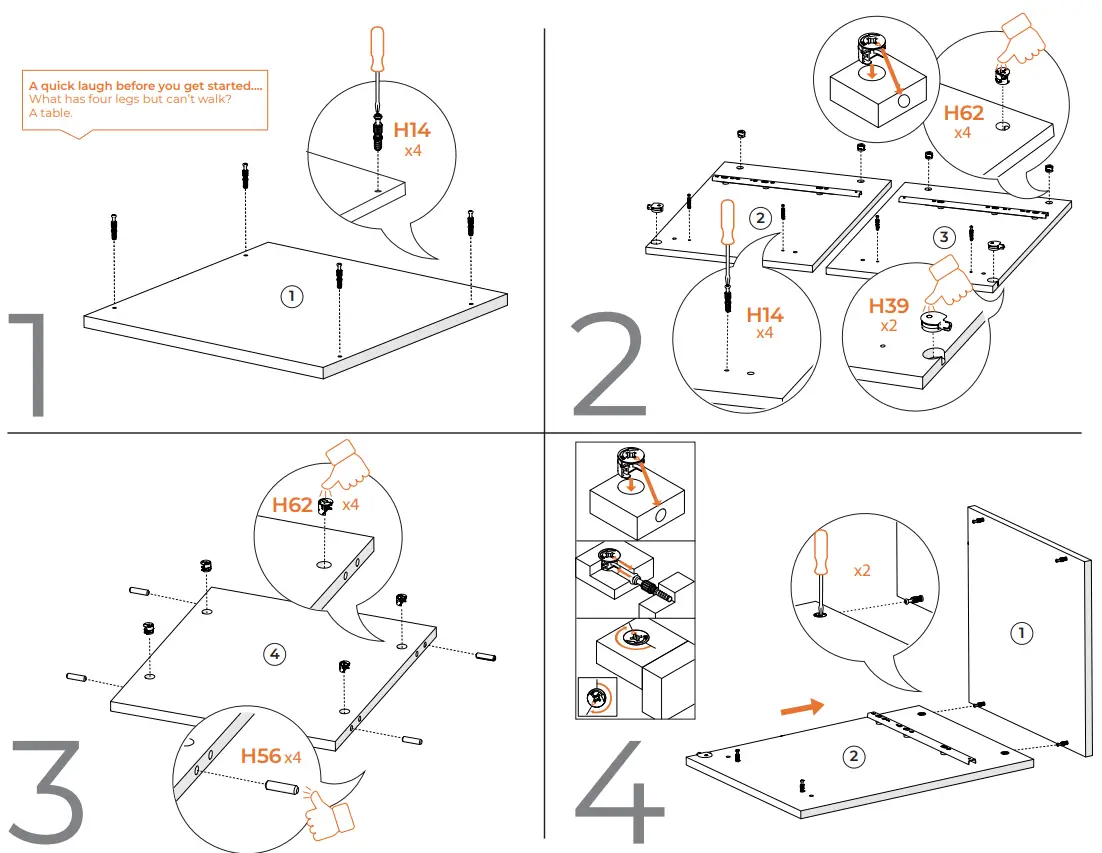 A quick laugh before you get started....
What has four legs but can't walk?
A table.

H14
x4

1

1

H62
x4

2

3

H14
x4

H39
x2

2

H62 x4

4

H56 x4

3

x2

1

2

4