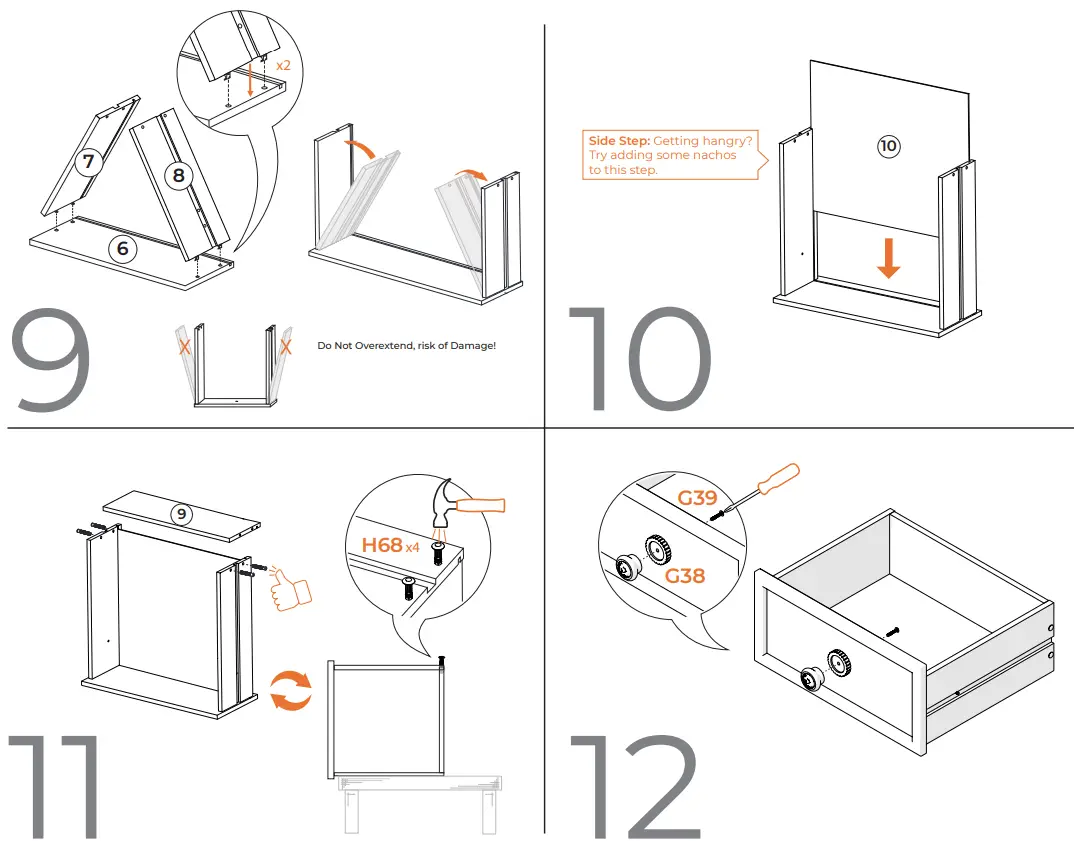 x2

7

8

6

9

X X

Do Not Overextend, risk of Damage!

Side Step: Getting hangry? Try adding some nachos to this step.

10

10

9

H68 x4

11

G39

G38

12