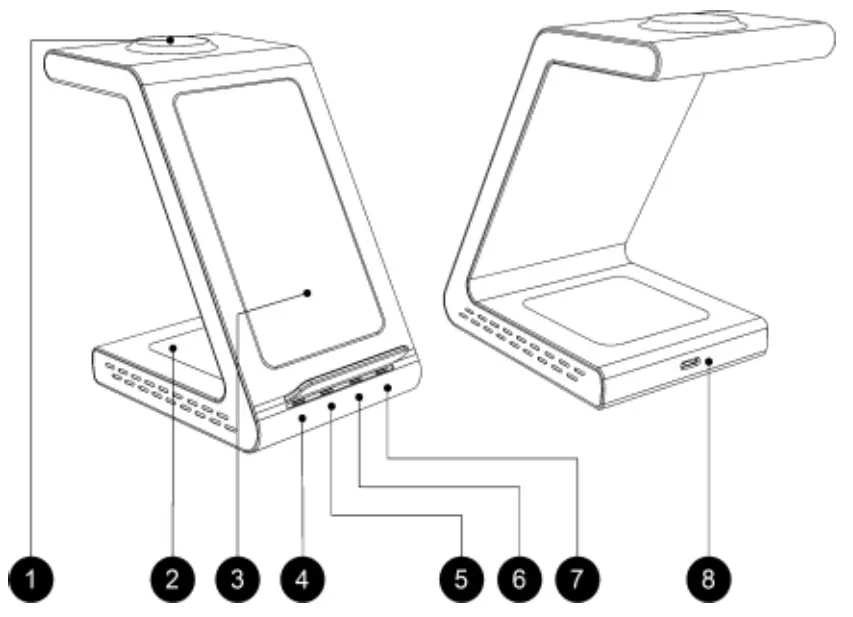 1 2 3 4 5 6 7 8