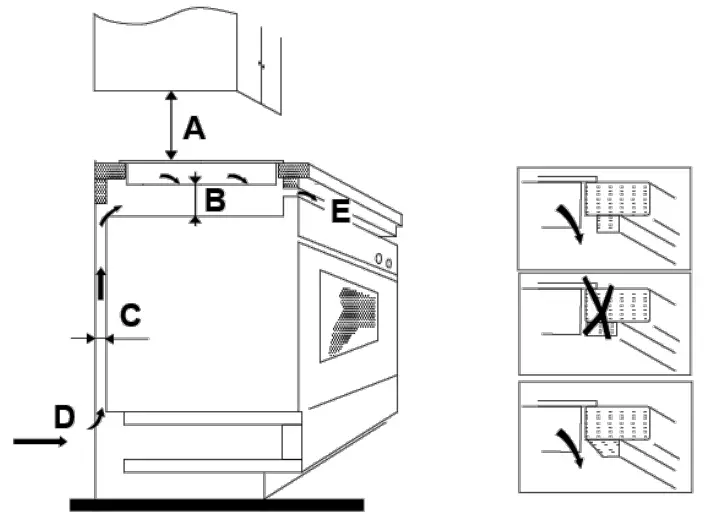 A
B
E
C
D