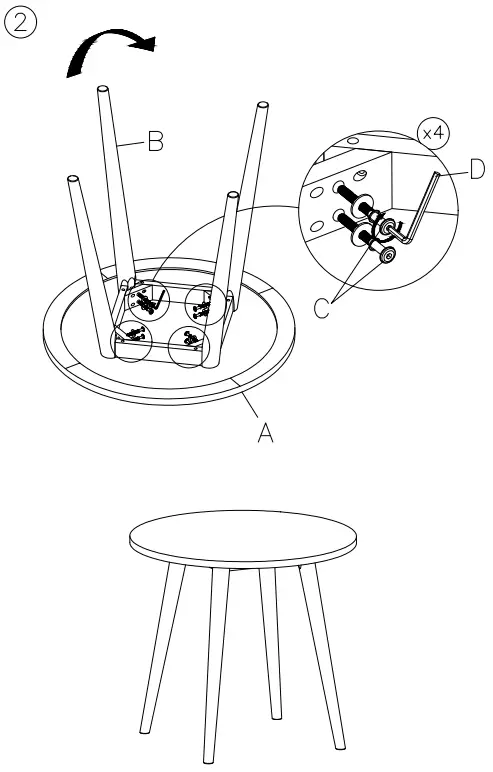 ②

B

x4

D

C

A