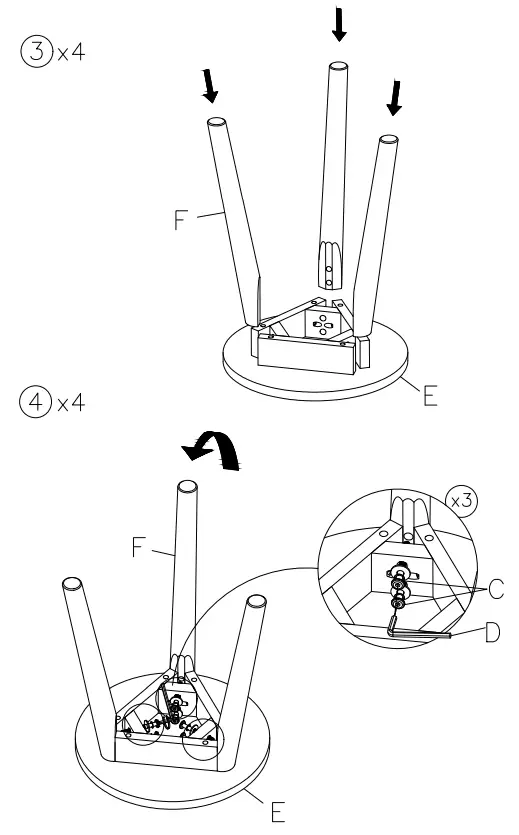 ③ x4

F

E

④ x4

F

x3

C

D

E