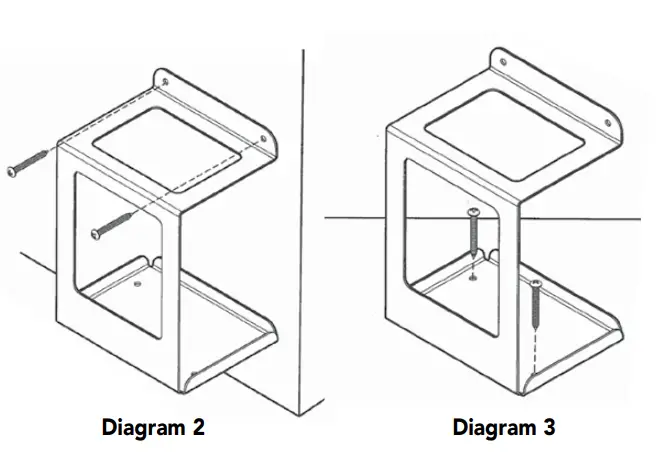 Diagram 2

Diagram 3