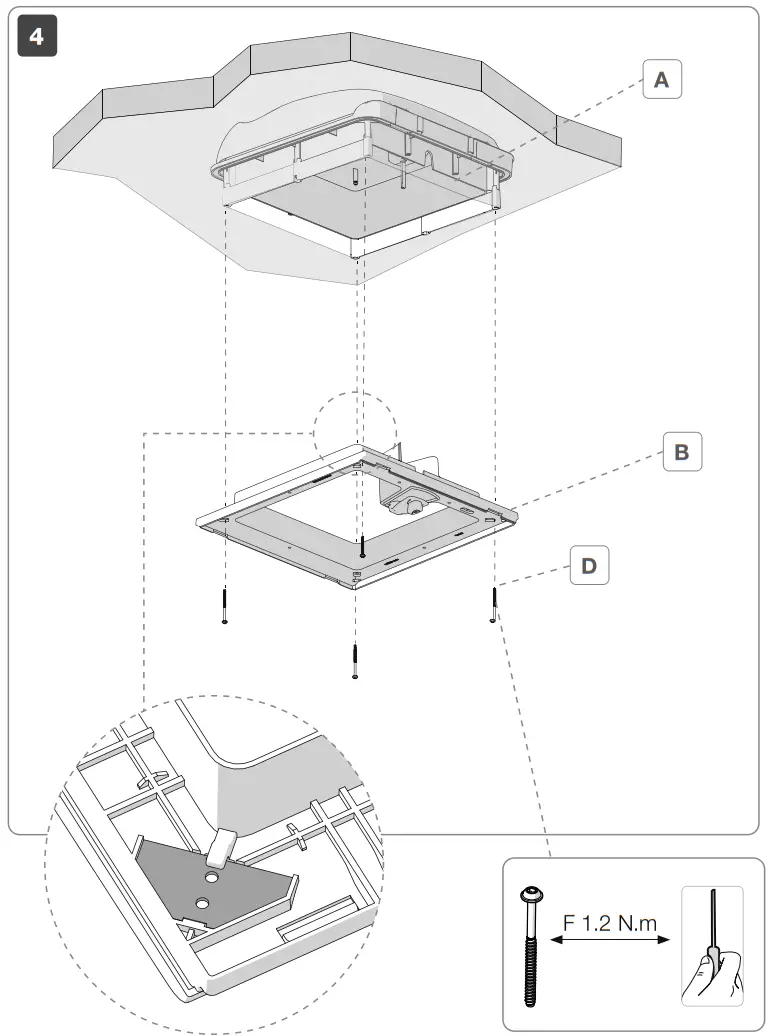 4

A

B

D

F 1.2 N.m