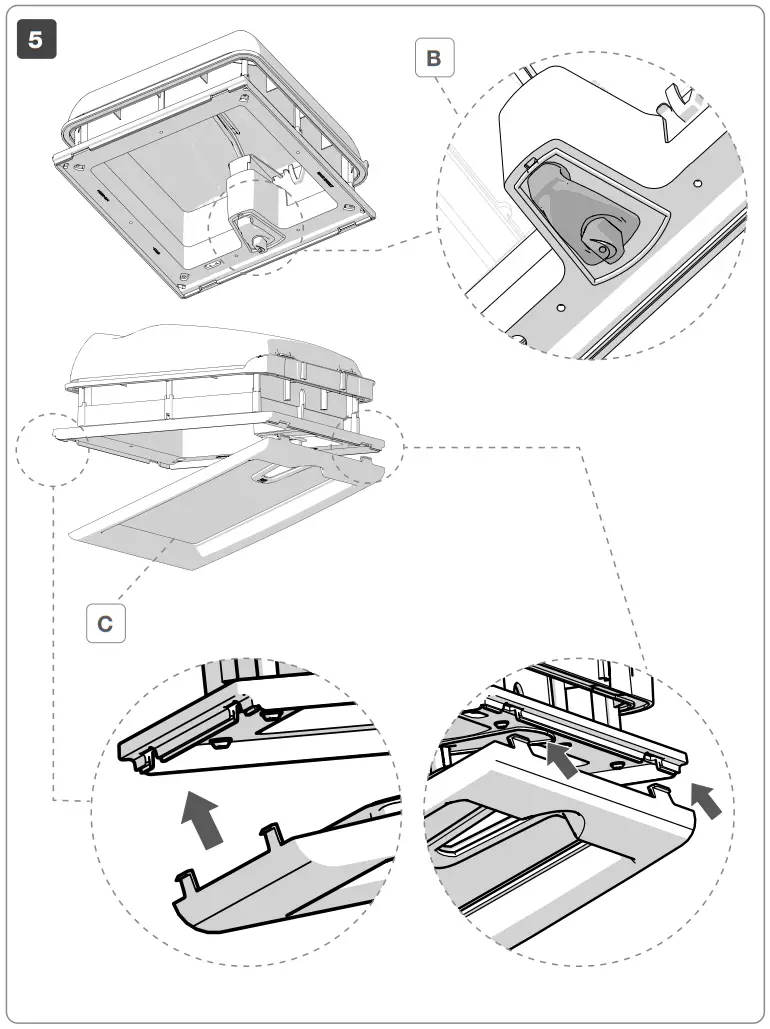 5

B

C