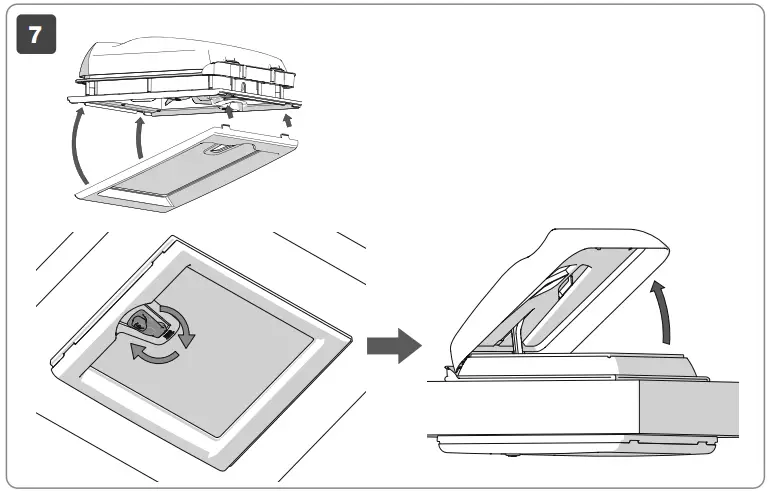 7