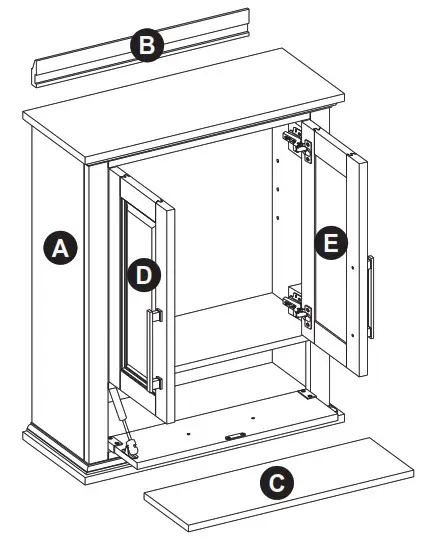 B
A
D
E
C