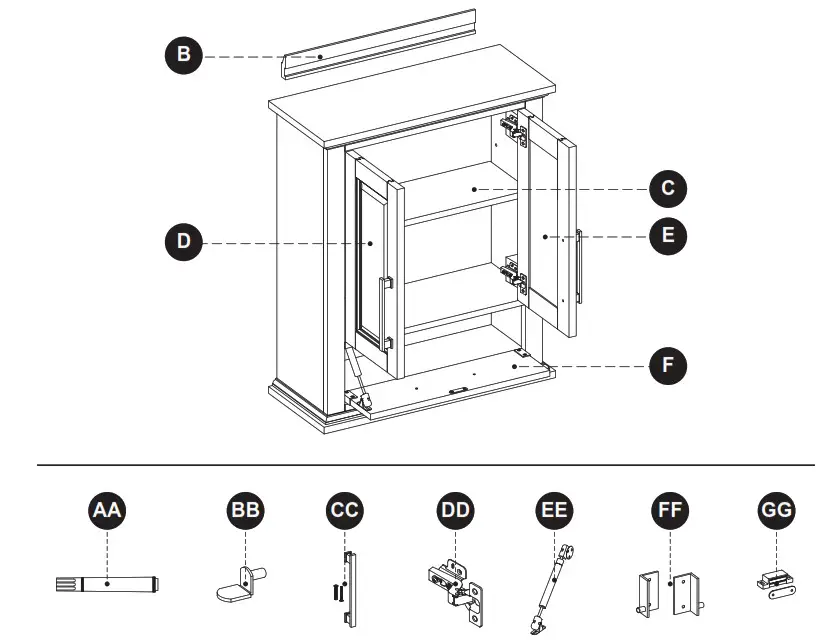 B

C

D

E

F

AA

BB

CC

DD

EE

FF

GG