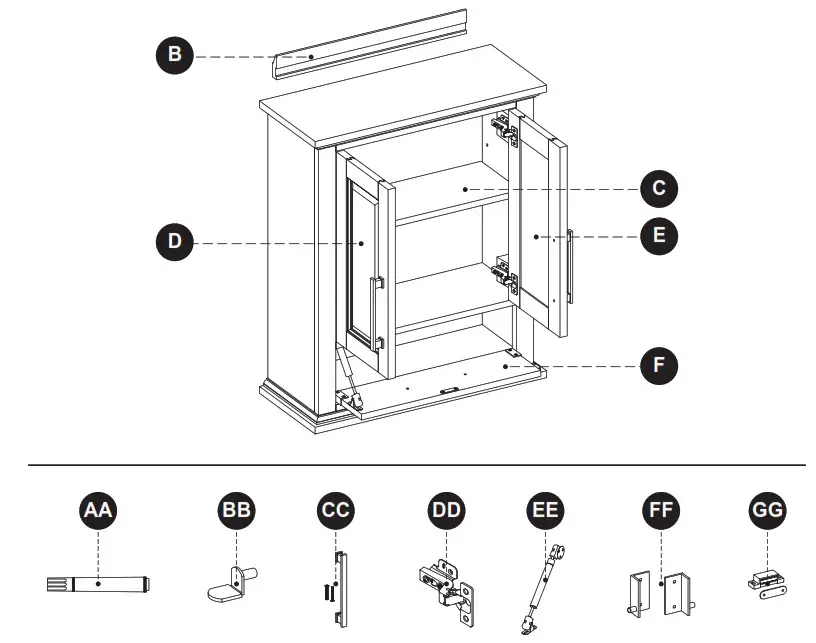 B

C

D

E

F

AA

BB

CC

DD

EE

FF

GG