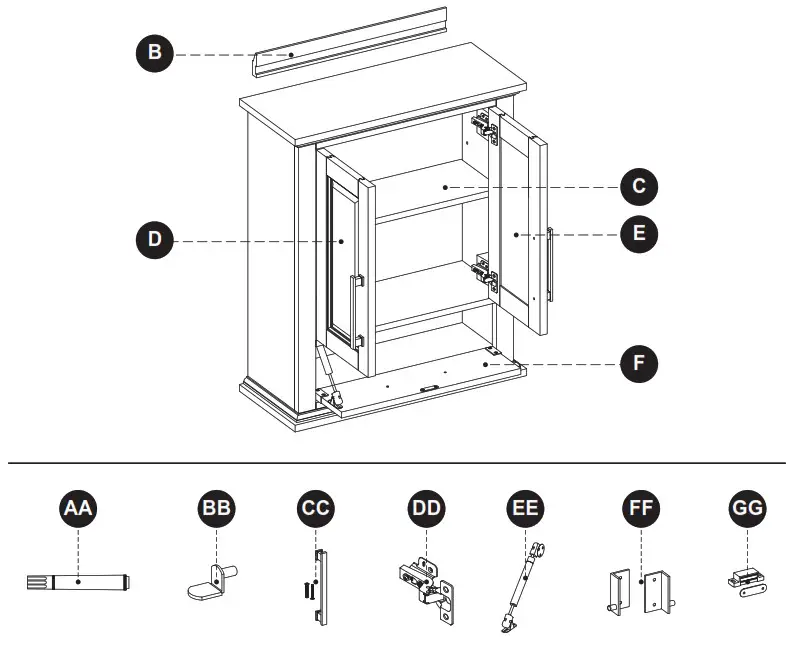 B
C
D
E
F
AA
BB
CC
DD
EE
FF
GG